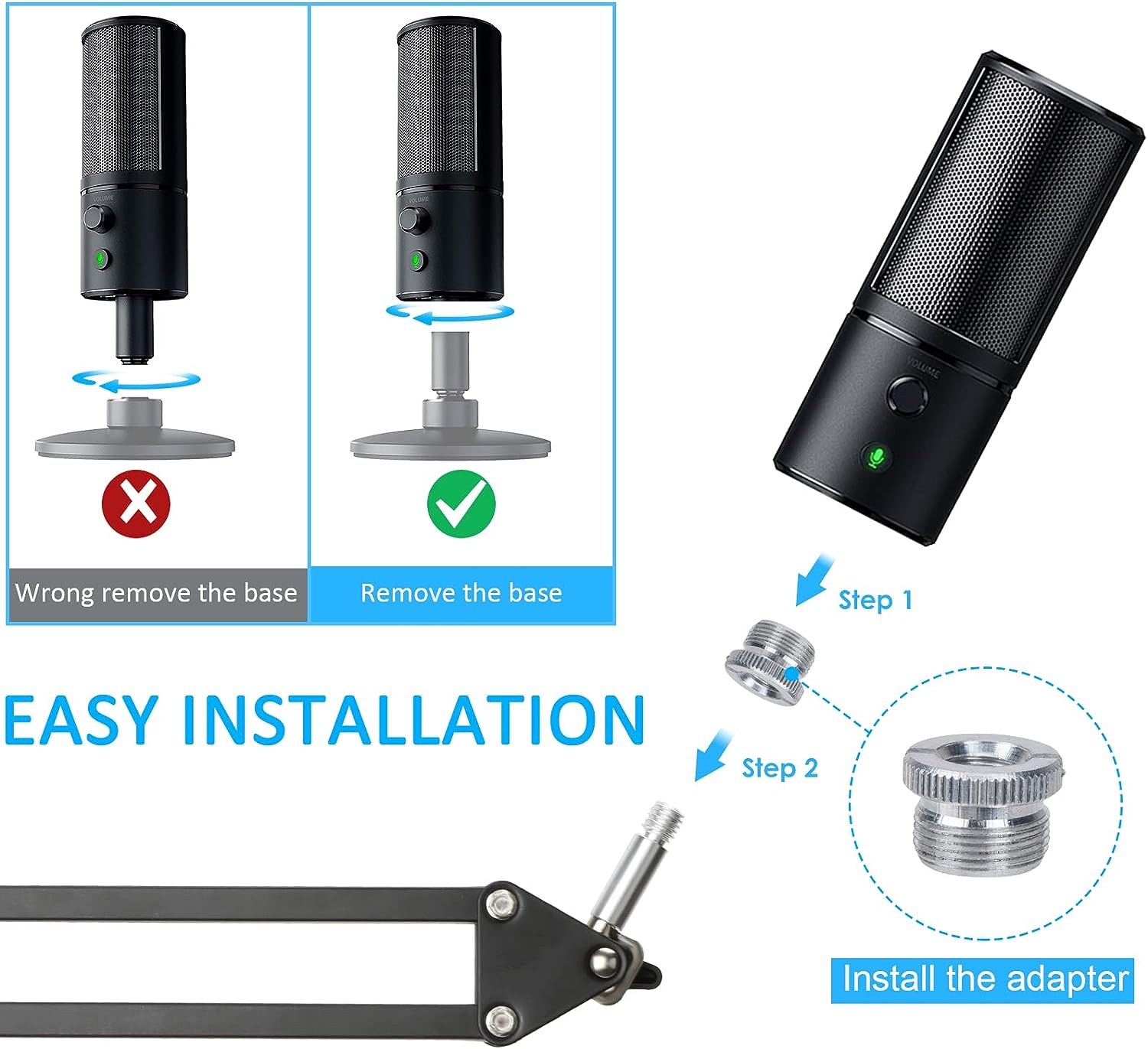 VOLUME

VOLUME

Wrong remove the base

Remove the base

VOLUME

Step 1

EASY INSTALLATION

Step 2

Install the adapter